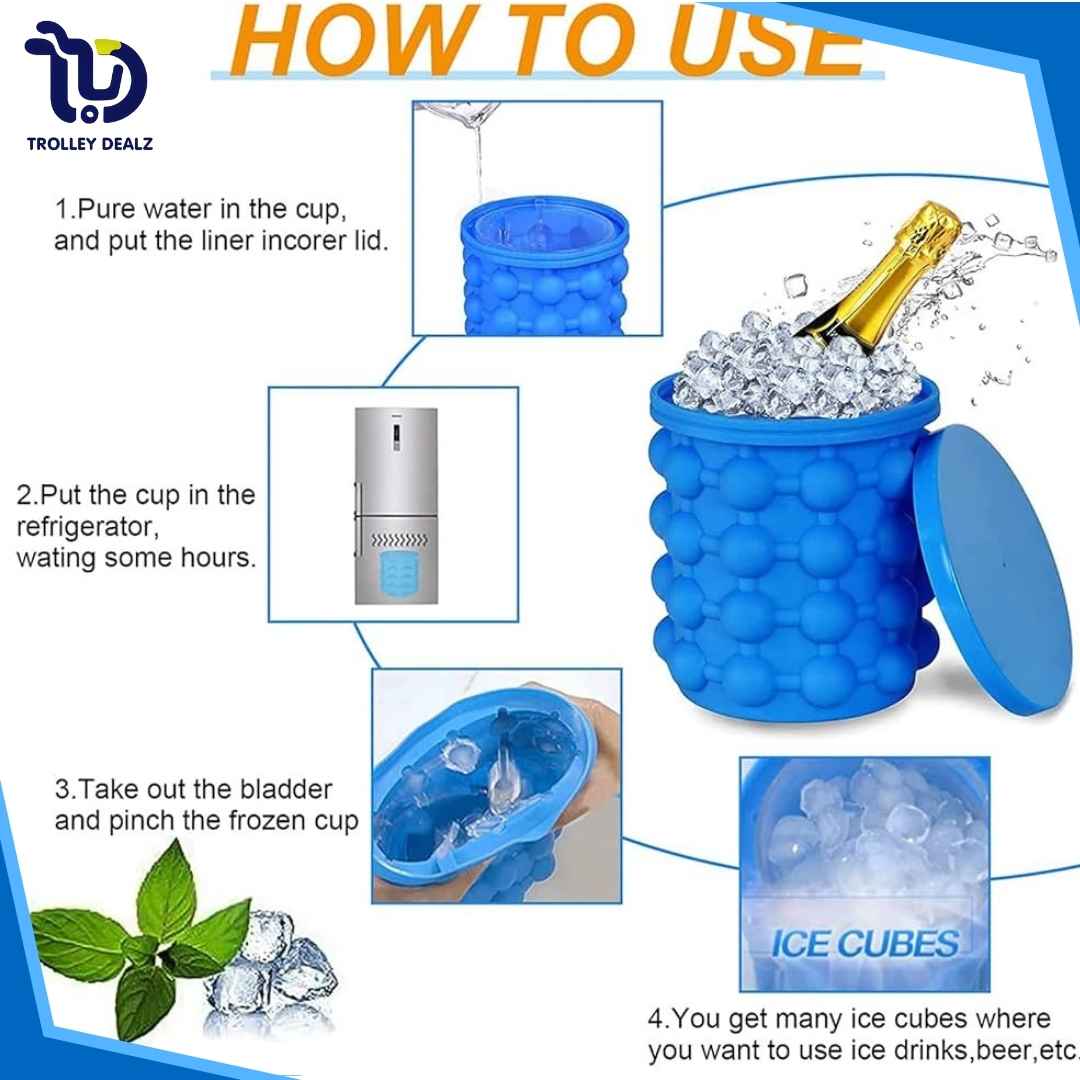 TROLLEY DEALZ

HOW TO USE

1.Pure water in the cup, and put the liner incorer lid.

2.Put the cup in the refrigerator, wating some hours.

3.Take out the bladder and pinch the frozen cup

ICE CUBES

4.You get many ice cubes where you want to use ice drinks,beer,etc.